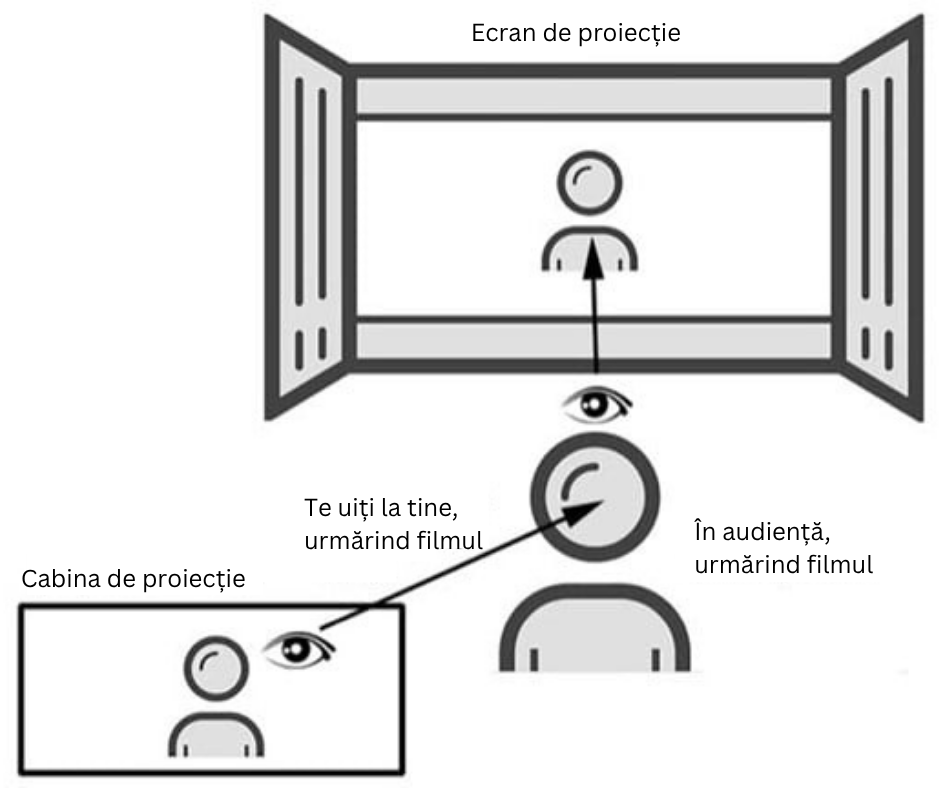 Ecran de proiecție

Te uiți la tine, urmărind filmul

În audiență, urmărind filmul

Cabina de proiecție